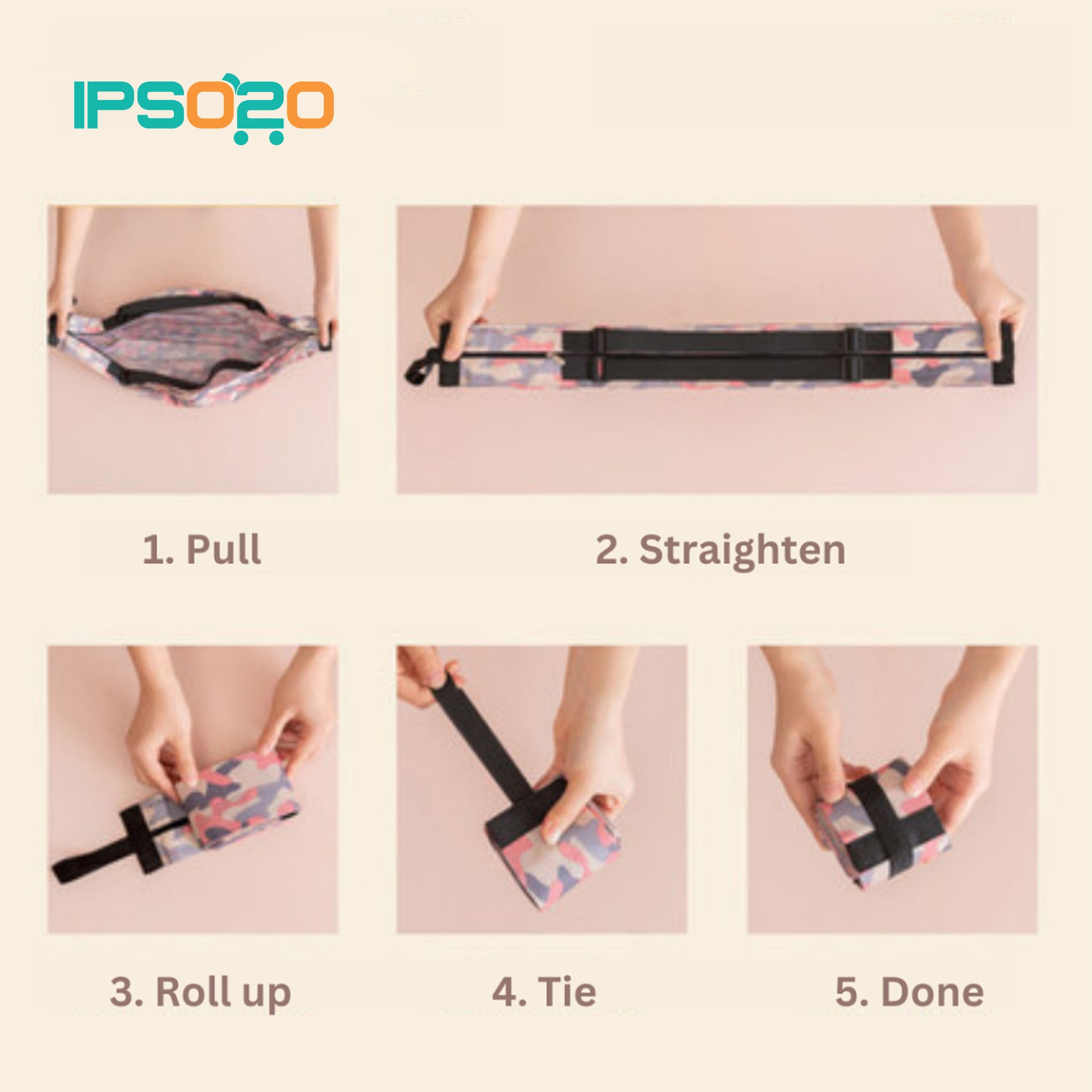 IPSO2O

1. Pull

2. Straighten

3. Roll up

4. Tie

5. Done