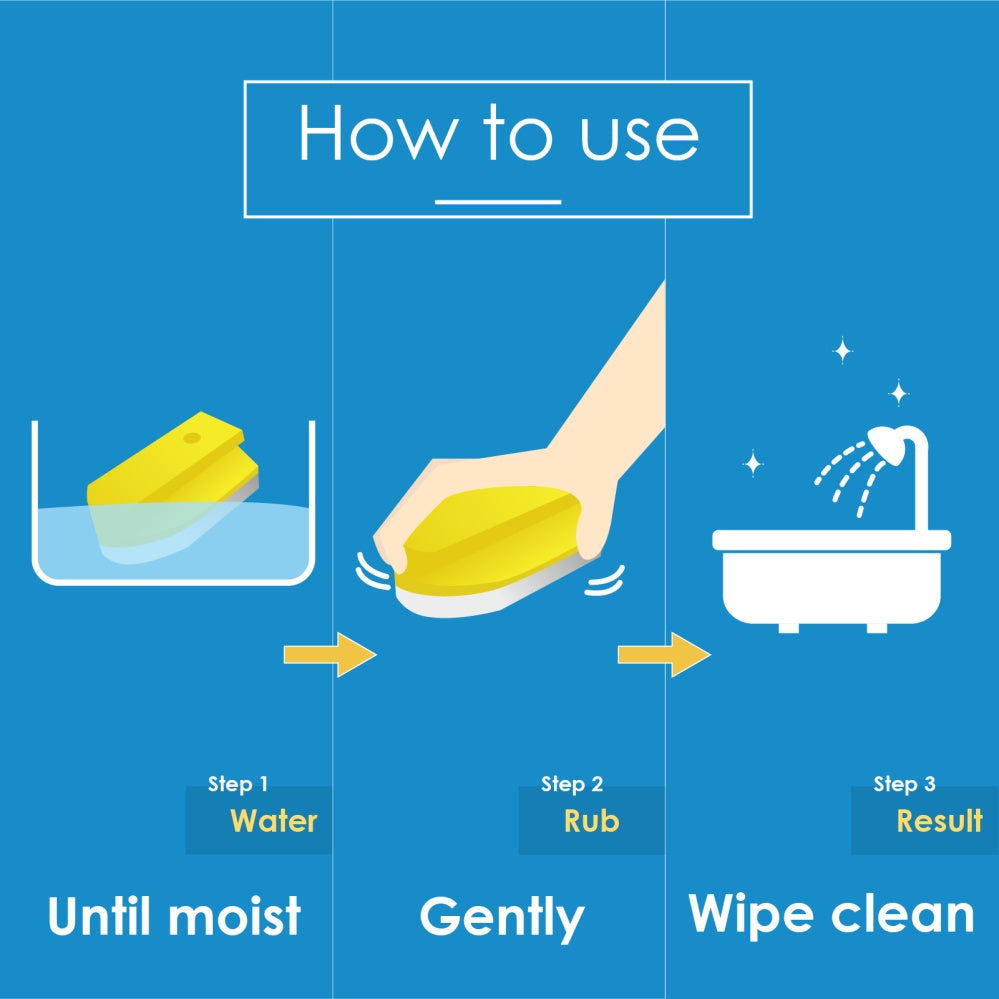 How to use

Step 1
Water

Until moist

Step 2
Rub

Gently

Step 3
Result

Wipe clean